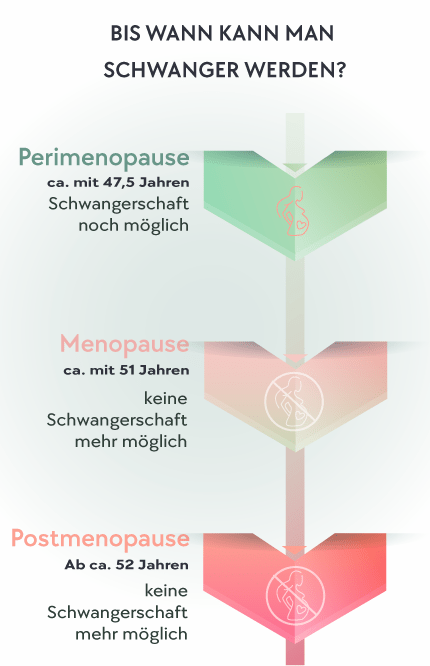 BIS WANN KANN MAN SCHWANGER WERDEN?

Perimenopause
ca. mit 47,5 Jahren
Schwangerschaft noch möglich

Menopause
ca. mit 51 Jahren
keine Schwangerschaft mehr möglich

Postmenopause
Ab ca. 52 Jahren
keine Schwangerschaft mehr möglich